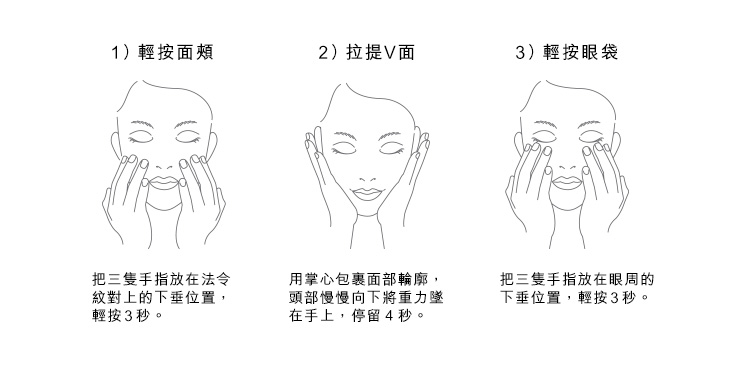 1）輕按面頰

把三隻手指放在法令紋對上的下垂位置，輕按3秒。

2）拉提V面

用掌心包裹面部輪廓，頭部慢慢向下將重力墜在手上，停留 4 秒。

3）輕按眼袋

把三隻手指放在眼周的下垂位置，輕按3秒。